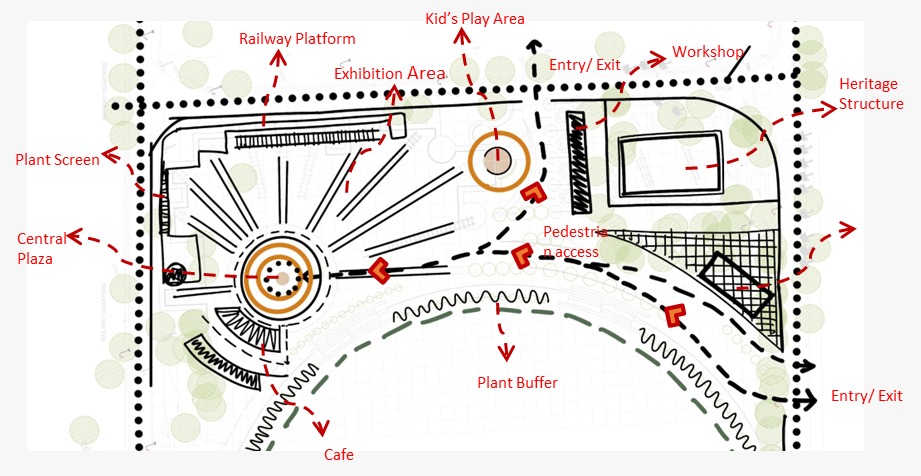 Kid's Play Area

Railway Platform

Entry/ Exit

Workshop

Exhibition Area

Heritage Structure

Plant Screen

Central Plaza

Pedestrian access

Plant Buffer

Entry/ Exit

Cafe